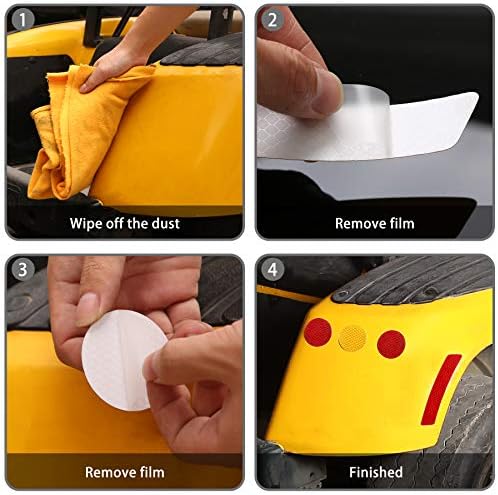 1
Wipe off the dust

2
Remove film

3
Remove film

4
Finished