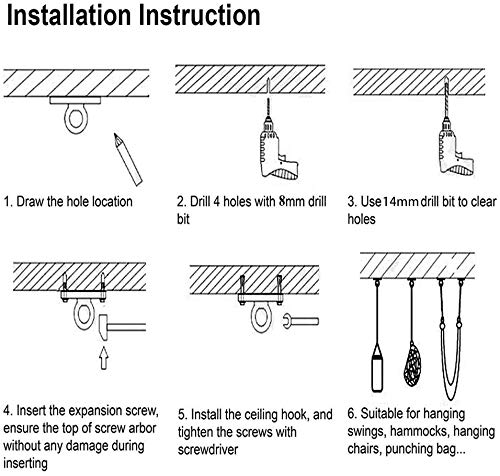 Installation Instruction

1. Draw the hole location

2. Drill 4 holes with 8mm drill bit

3. Use 14mm drill bit to clear holes

4. Insert the expansion screw, ensure the top of screw arbor without any damage during inserting

5. Install the ceiling hook, and tighten the screws with screwdriver

6. Suitable for hanging swings, hammocks, hanging chairs, punching bag...