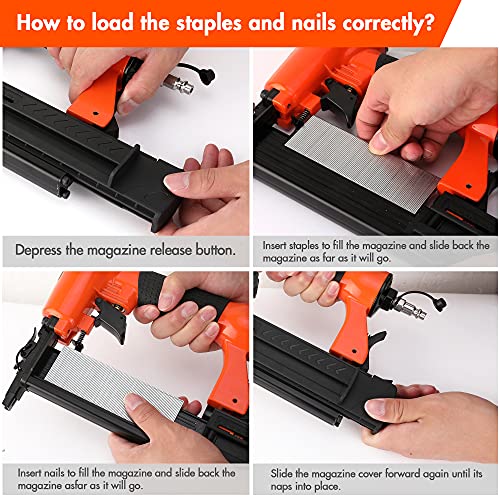 How to load the staples and nails correctly?

Depress the magazine release button.

Insert staples to fill the magazine and slide back the magazine as far as it will go.

Insert nails to fill the magazine and slide back the magazine asfar as it will go.

Slide the magazine cover forward again until its naps into place.