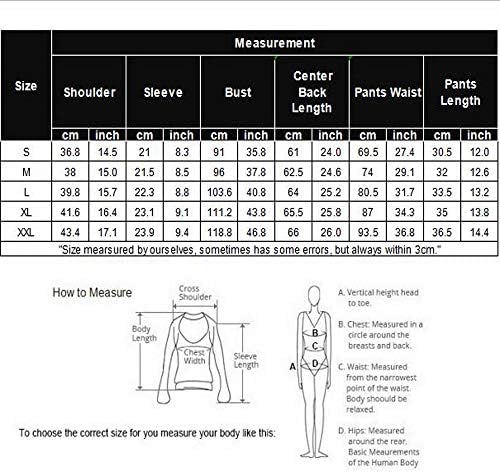 | Size | Measurement | | | | | | | | | | | |
|---|---|---|---|---|---|---|---|---|---|---|---|---|
| | Shoulder | | Sleeve | | Bust | | Center Back Length | | Pants Waist | | Pants Length | |
| | cm | inch | cm | inch | cm | inch | cm | inch | cm | inch | cm | inch |
| S | 36.8 | 14.5 | 21 | 8.3 | 91 | 35.8 | 61 | 24.0 | 69.5 | 27.4 | 30.5 | 12.0 |
| M | 38 | 15.0 | 21.5 | 8.5 | 96 | 37.8 | 62.5 | 24.6 | 74 | 29.1 | 32 | 12.6 |
| L | 39.8 | 15.7 | 22.3 | 8.8 | 103.6 | 40.8 | 64 | 25.2 | 80.5 | 31.7 | 33.5 | 13.2 |
| XL | 41.6 | 16.4 | 23.1 | 9.1 | 111.2 | 43.8 | 65.5 | 25.8 | 87 | 34.3 | 35 | 13.8 |
| XXL | 43.4 | 17.1 | 23.9 | 9.4 | 118.8 | 46.8 | 66 | 26.0 | 93.5 | 36.8 | 36.5 | 14.4 |

"Size mearsured by ourselves, sometimes has some errors, but always within 3cm."

How to Measure

Cross Shoulder

Body Length

Chest Width

Sleeve Length

To choose the correct size for you measure your body like this:

A B C D

A. Vertical height head to toe.

B. Chest: Measured in a circle around the breasts and back.

C. Waist: Measured from the narrowest point of the waist. Body shoould be relaxed.

D. Hips: Measured around the rear. Basic Meaurements of the Human Body