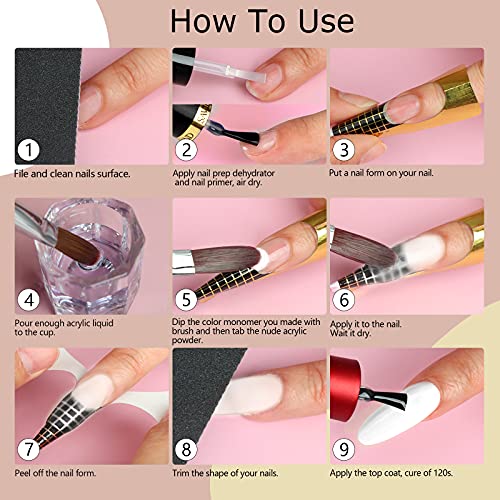 How To Use

1
File and clean nails surface.

2
Apply nail prep dehydrator and nail primer, air dry.

3
Put a nail form on your nail.

4
Pour enough acrylic liquid to the cup.

5
Dip the color monomer you made with brush and then tab the nude acrylic powder.

6
Apply it to the nail. Wait it dry.

7
Peel off the nail form.

8
Trim the shape of your nails.

9
Apply the top coat, cure of 120s.