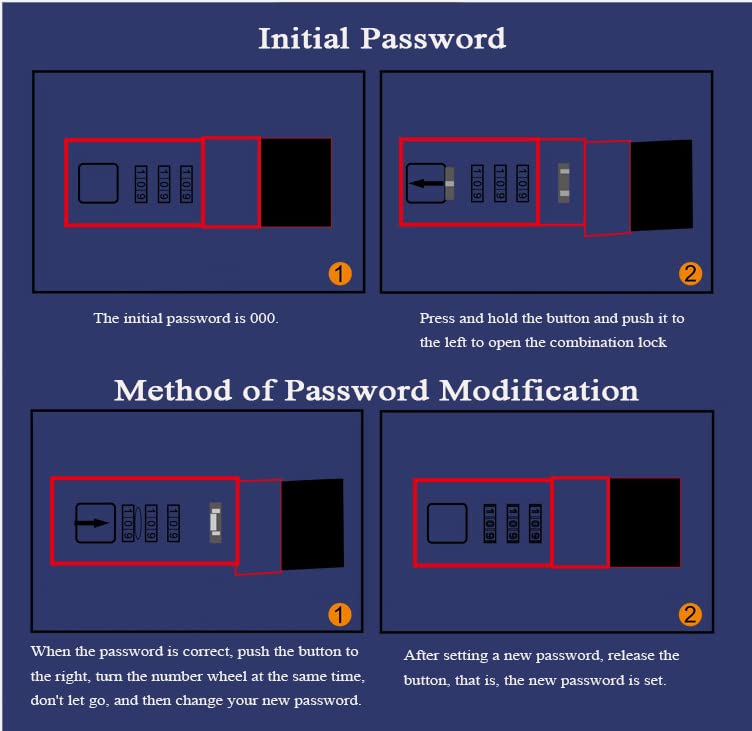 Initial Password

1 0 9  1 0 9  1 0 9

1

The initial password is 000.

1 0 9  1 0 9  1 0 9

2

Press and hold the button and push it to the left to open the combination lock

Method of Password Modification

1 0 9  1 0 9  1 0 9

1

When the password is correct, push the button to the right, turn the number wheel at the same time, don't let go, and then change your new password.

1 0 9  1 0 9  1 0 9

2

After setting a new password, release the button, that is, the new password is set.