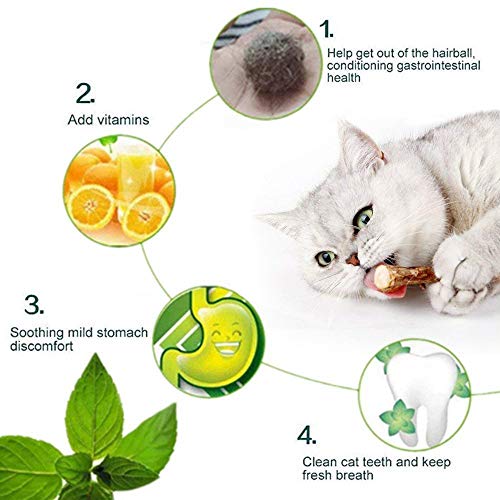 1.
Help get out of the hairball, conditioning gastrointestinal health

2.
Add vitamins

3.
Soothing mild stomach discomfort

4.
Clean cat teeth and keep fresh breath