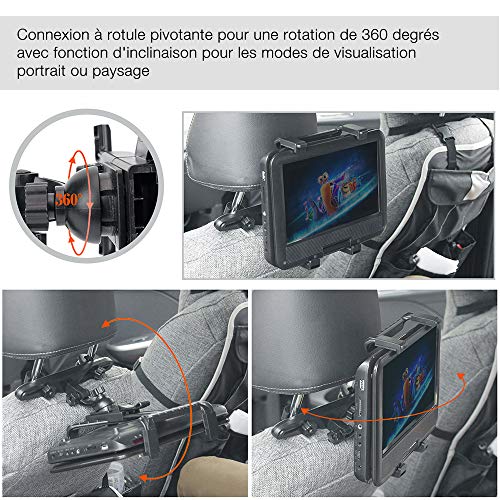 Connexion à rotule pivotante pour une rotation de 360 degrés avec fonction d'inclinaison pour les modes de visualisation portrait ou paysage

360°