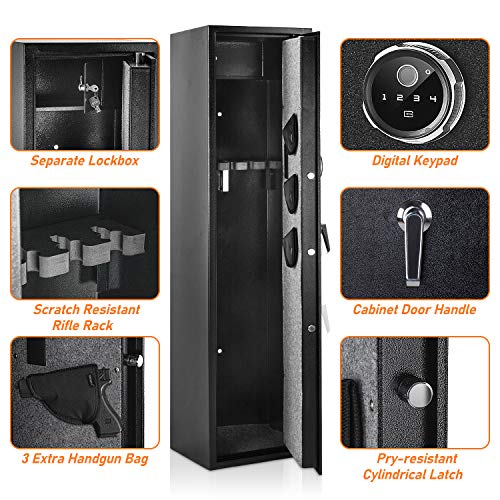 Separate Lockbox

Scratch Resistant Rifle Rack

3 Extra Handgun Bag

1 2 3 4

Digital Keypad

Cabinet Door Handle

Pry-resistant Cylindrical Latch