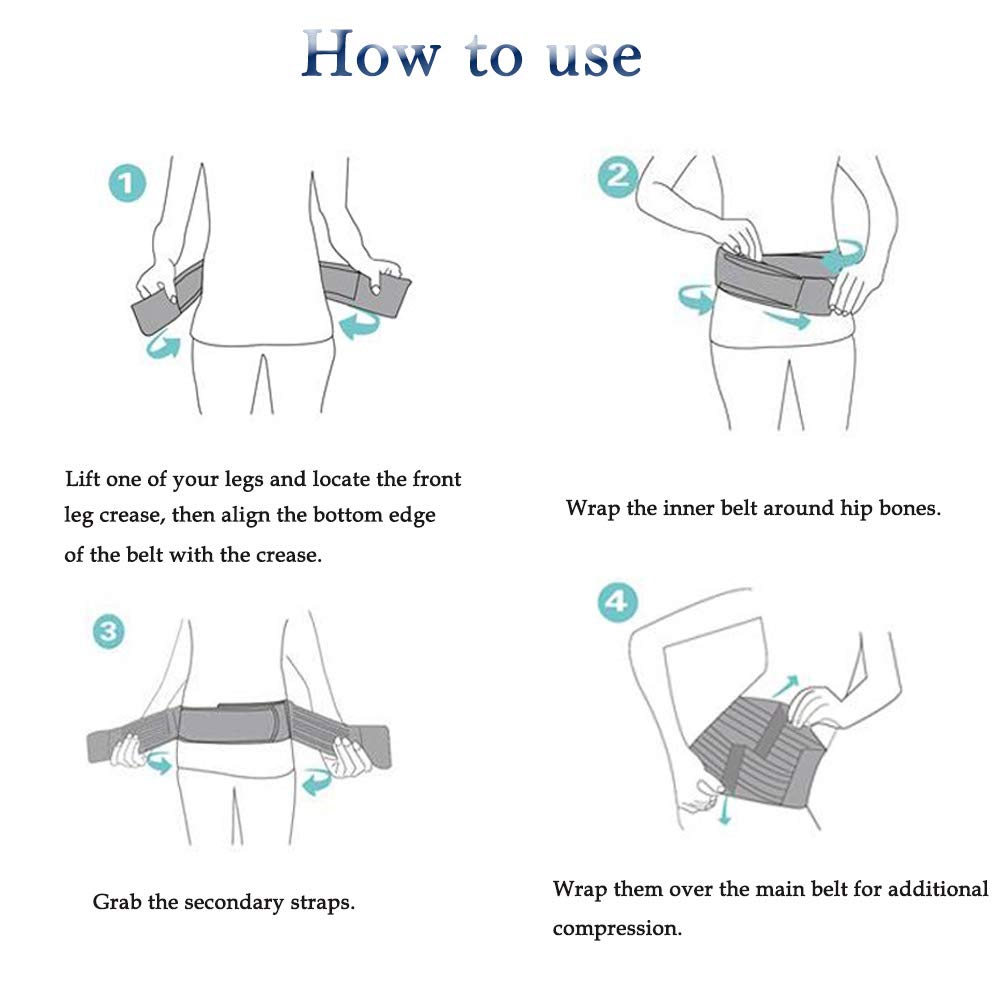 How to use

1

Lift one of your legs and locate the front leg crease, then align the bottom edge of the belt with the crease.

2

Wrap the inner belt around hip bones.

3

Grab the secondary straps.

4

Wrap them over the main belt for additional compression.