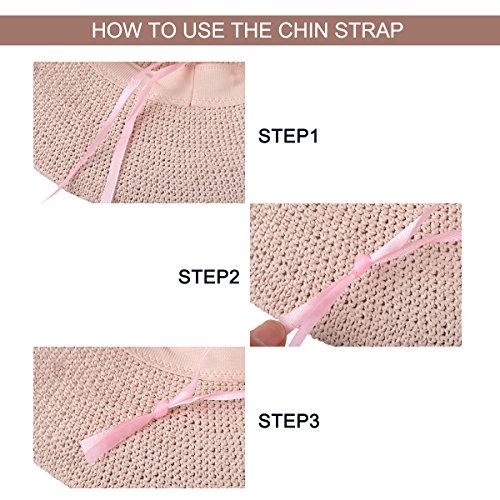 HOW TO USE THE CHIN STRAP

STEP1

STEP2

STEP3