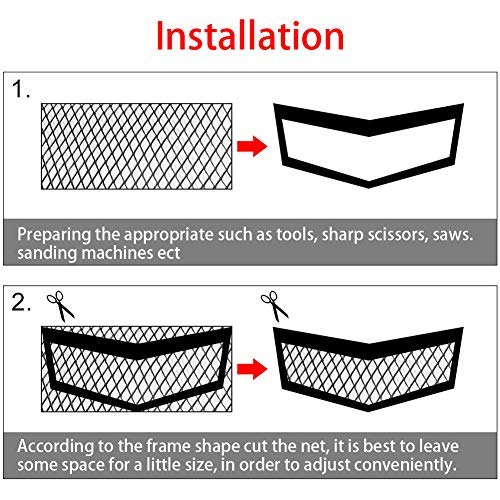 Installation

1.

Preparing the appropriate such as tools, sharp scissors, saws. sanding machines ect

2.

According to the frame shape cut the net, it is best to leave some space for a little size, in order to adjust conveniently.