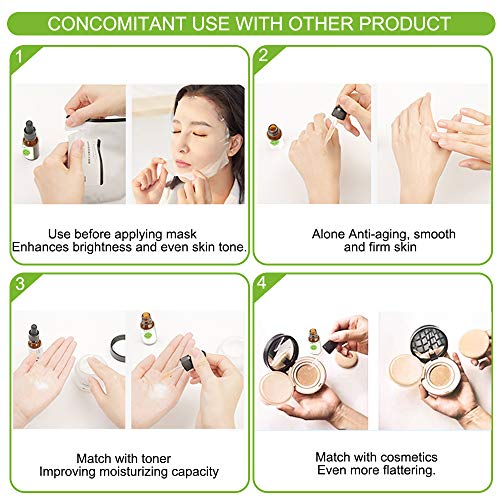 CONCOMITANT USE WITH OTHER PRODUCT

1

Use before applying mask
Enhances brightness and even skin tone.

2

Alone Anti-aging, smooth
and firm skin

3

Match with toner
Improving moisturizing capacity

4

Match with cosmetics
Even more flattering.