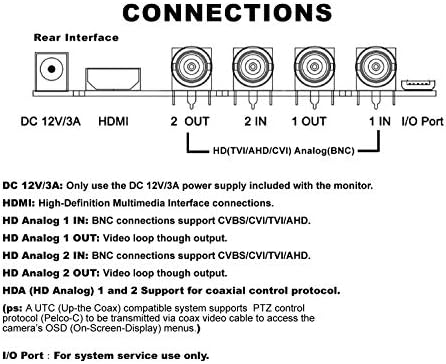 CONNECTIONS

Rear Interface

DC 12V/3A HDMI 2 OUT 2 IN 1 OUT 1 IN I/O Port

HD(TVI/AHD/CVI) Analog(BNC)

DC 12V/3A: Only use the DC 12V/3A power supply included with the monitor.

HDMI: High-Definition Multimedia Interface connections.

HD Analog 1 IN: BNC connections support CVBS/CVI/TVI/AHD.

HD Analog 1 OUT: Video loop though output.

HD Analog 2 IN: BNC connections support CVBS/CVI/TVI/AHD.

HD Analog 2 OUT: Video loop though output.

HDA (HD Analog) 1 and 2 Support for coaxial control protocol.

(ps: A UTC (Up-the Coax) compatible system supports PTZ control protocol (Pelco-C) to be transmitted via coax video cable to access the camera's OSD (On-Screen-Display) menus.)

I/O Port : For system service use only.