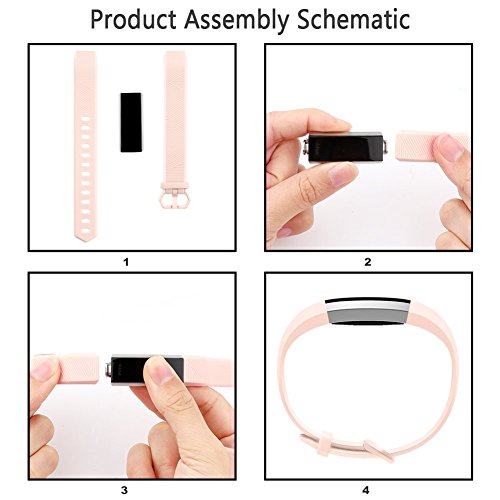 Product Assembly Schematic

1

2

3

4