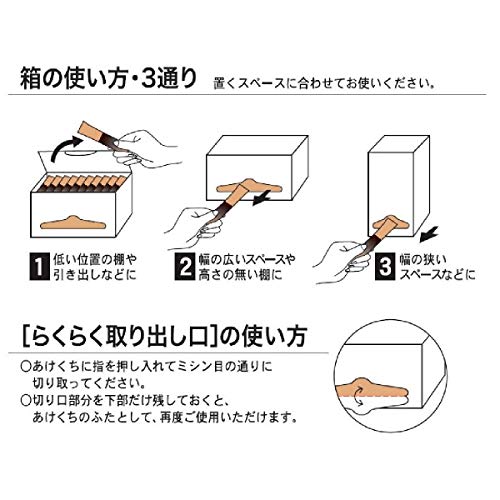 箱の使い方・3通り 置くスペースに合わせてお使いください。

1 低い位置の棚や引き出しなどに

2 幅の広いスペースや高さの無い棚に

3 幅の狭いスペースなどに

[らくらく取り出し口]の使い方

○あけくちに指を押し入れてミシン目の通りに切り取ってください。
○切り口部分を下部だけ残しておくと、あけくちのふたとして、再度ご使用いただけます。