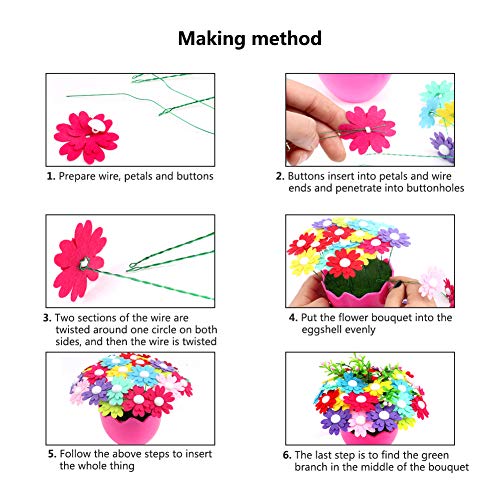 Making method

1. Prepare wire, petals and buttons

2. Buttons insert into petals and wire ends and penetrate into buttonholes

3. Two sections of the wire are twisted around one circle on both sides, and then the wire is twisted

4. Put the flower bouquet into the eggshell evenly

5. Follow the above steps to insert the whole thing

6. The last step is to find the green branch in the middle of the bouquet