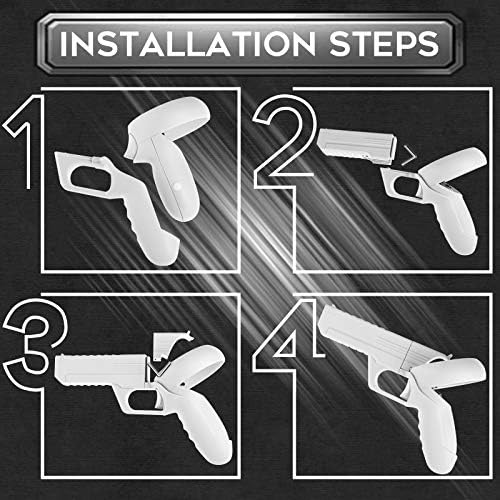 INSTALLATION STEPS

1

2

3

4