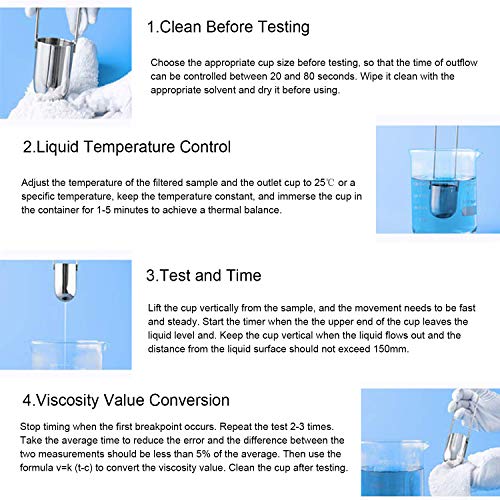 1.Clean Before Testing

Choose the appropriate cup size before testing, so that the time of outflow can be controlled between 20 and 80 seconds. Wipe it clean with the appropriate solvent and dry it before using.

2.Liquid Temperature Control

Adjust the temperature of the filtered sample and the outlet cup to 25℃ or a specific temperature, keep the temperature constant, and immerse the cup in the container for 1-5 minutes to achieve a thermal balance.

3.Test and Time

Lift the cup vertically from the sample, and the movement needs to be fast and steady. Start the timer when the the upper end of the cup leaves the liquid level and. Keep the cup vertical when the liquid flows out and the distance from the liquid surface should not exceed 150mm.

4.Viscosity Value Conversion

Stop timing when the first breakpoint occurs. Repeat the test 2-3 times. Take the average time to reduce the error and the difference between the two measurements should be less than 5% of the average. Then use the formula v=k (t-c) to convert the viscosity value. Clean the cup after testing.