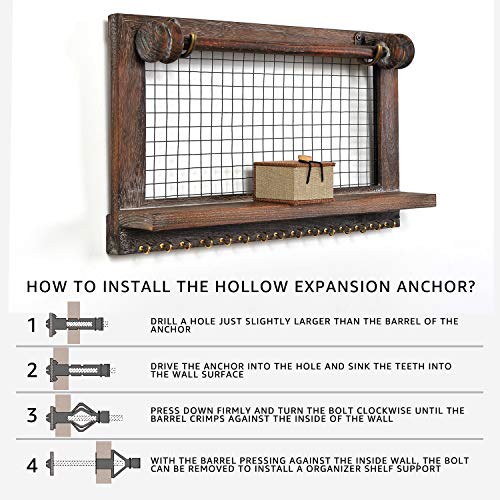 HOW TO INSTALL THE HOLLOW EXPANSION ANCHOR?

1 DRILL A HOLE JUST SLIGHTLY LARGER THAN THE BARREL OF THE ANCHOR

2 DRIVE THE ANCHOR INTO THE HOLE AND SINK THE TEETH INTO THE WALL SURFACE

3 PRESS DOWN FIRMLY AND TURN THE BOLT CLOCKWISE UNTIL THE BARREL CRIMPS AGAINST THE INSIDE OF THE WALL

4 WITH THE BARREL PRESSING AGAINST THE INSIDE WALL, THE BOLT CAN BE REMOVED TO INSTALL A ORGANIZER SHELF SUPPORT