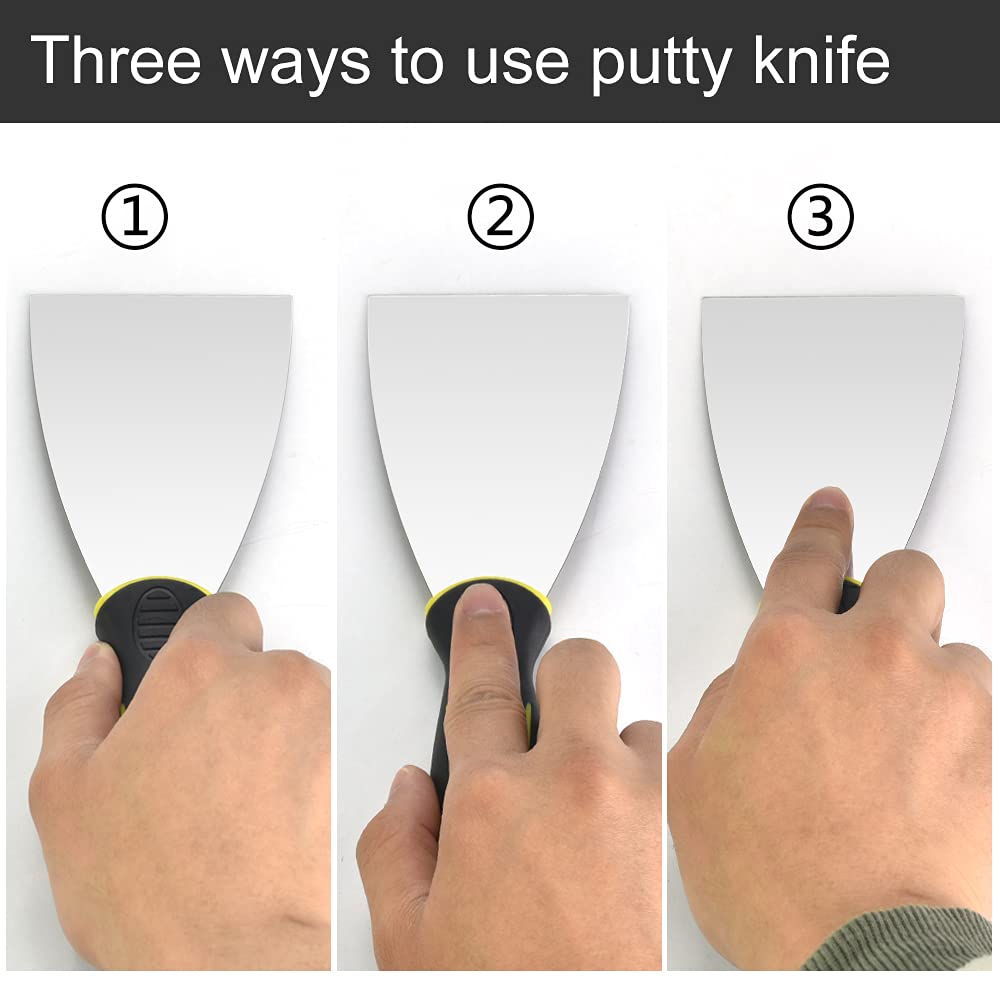 Three ways to use putty knife

①

②

③