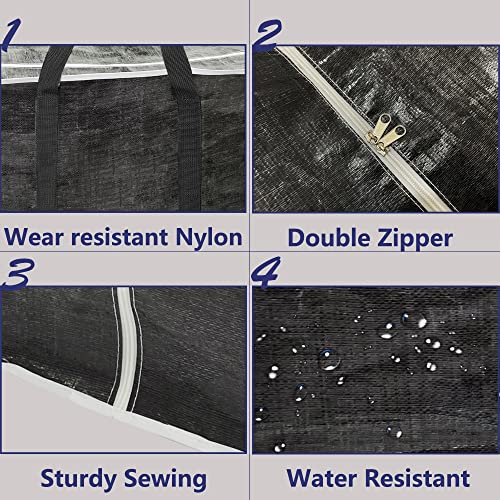 1

Wear resistant Nylon

2

Double Zipper

3

Sturdy Sewing

4

Water Resistant