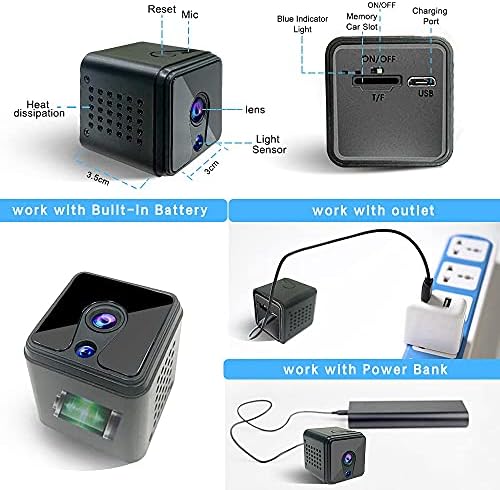 Reset
Mic
Heat dissipation
lens
Light Sensor
3.5cm
3cm

Blue Indicator Light
Memory Car Slot
ON/OFF
Charging Port
ON/OFF
T/F
USB

work with Built-in Battery

work with outlet

work with Power Bank