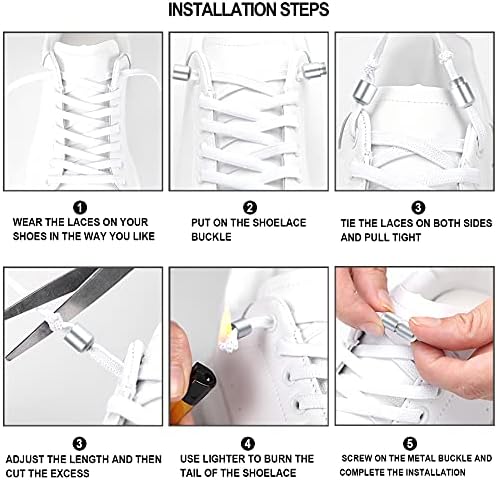 INSTALLATION STEPS

1
WEAR THE LACES ON YOUR SHOES IN THE WAY YOU LIKE

2
PUT ON THE SHOELACE BUCKLE

3
TIE THE LACES ON BOTH SIDES AND PULL TIGHT

3
ADJUST THE LENGTH AND THEN CUT THE EXCESS

4
USE LIGHTER TO BURN THE TAIL OF THE SHOELACE

5
SCREW ON THE METAL BUCKLE AND COMPLETE THE INSTALLATION