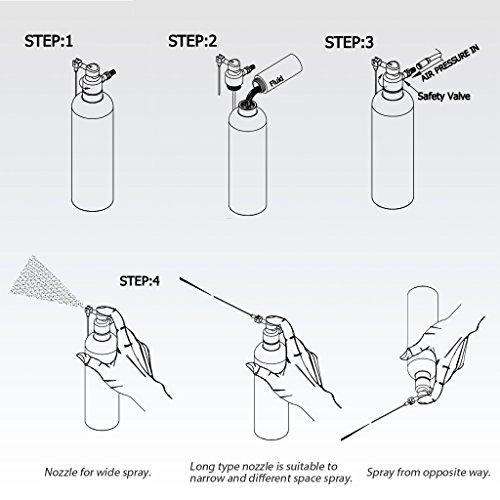 STEP:1

STEP:2

Fluid

STEP:3

AIR PRESSURE IN

Safety Valve

STEP:4

Nozzle for wide spray.

Long type nozzle is suitable to narrow and different space spray.

Spray from opposite way.