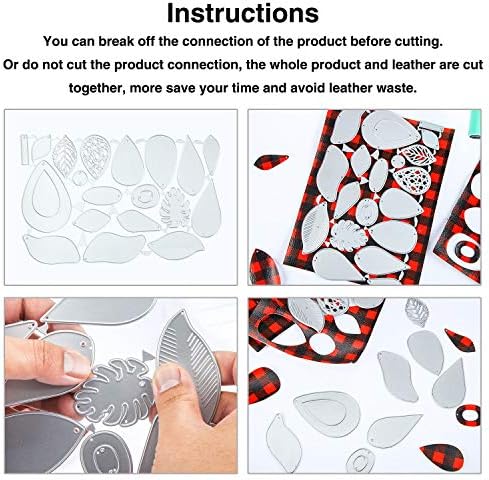 Instructions

You can break off the connection of the product before cutting. Or do not cut the product connection, the whole product and leather are cut together, more save your time and avoid leather waste.