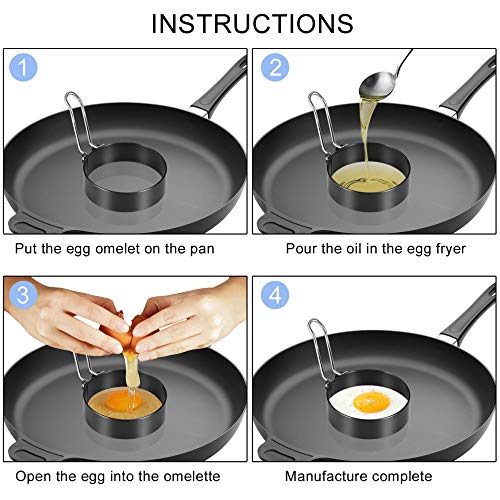 INSTRUCTIONS

1

Put the egg omelet on the pan

2

Pour the oil in the egg fryer

3

Open the egg into the omelette

4

Manufacture complete