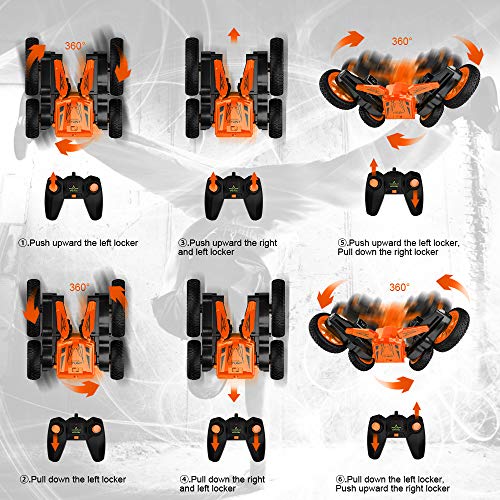 360°

360°

①.Push upward the left locker

③.Push upward the right and left locker

⑤.Push upward the left locker, Pull down the right locker

360°

360°

②.Pull down the left locker

④.Pull down the right and left locker

⑥.Pull down the left locker, Push upward the right locker