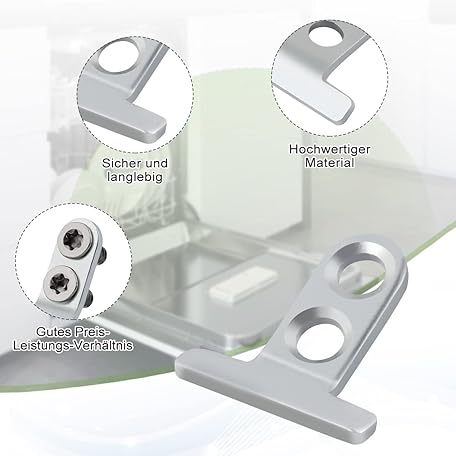 Sicher und langlebig

Hochwertiger Material

Gutes Preis-Leistungs-Verhältnis