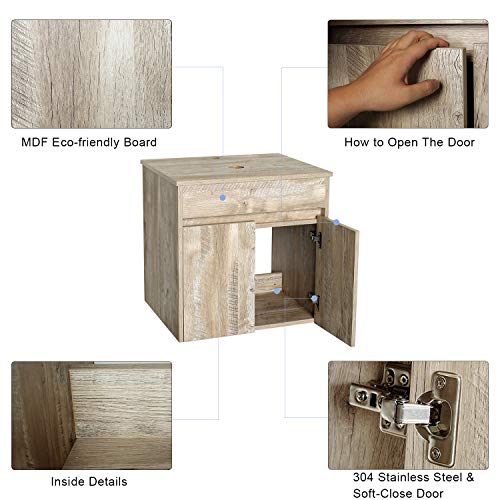 MDF Eco-friendly Board

How to Open The Door

Inside Details

304 Stainless Steel & Soft-Close Door