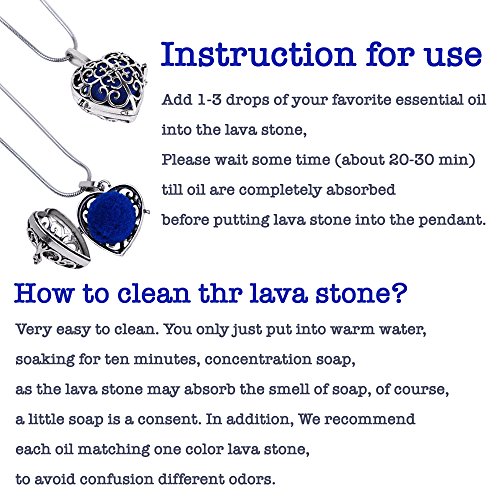 Instruction for use

Add 1-3 drops of your favorite essential oil into the lava stone,
Please wait some time (about 20-30 min) till oil are completely absorbed before putting lava stone into the pendant.

How to clean thr lava stone?

Very easy to clean. You only just put into warm water, soaking for ten minutes, concentration soap, as the lava stone may absorb the smell of soap, of course, a little soap is a consent. In addition, We recommend each oil matching one color lava stone, to avoid confusion different odors.