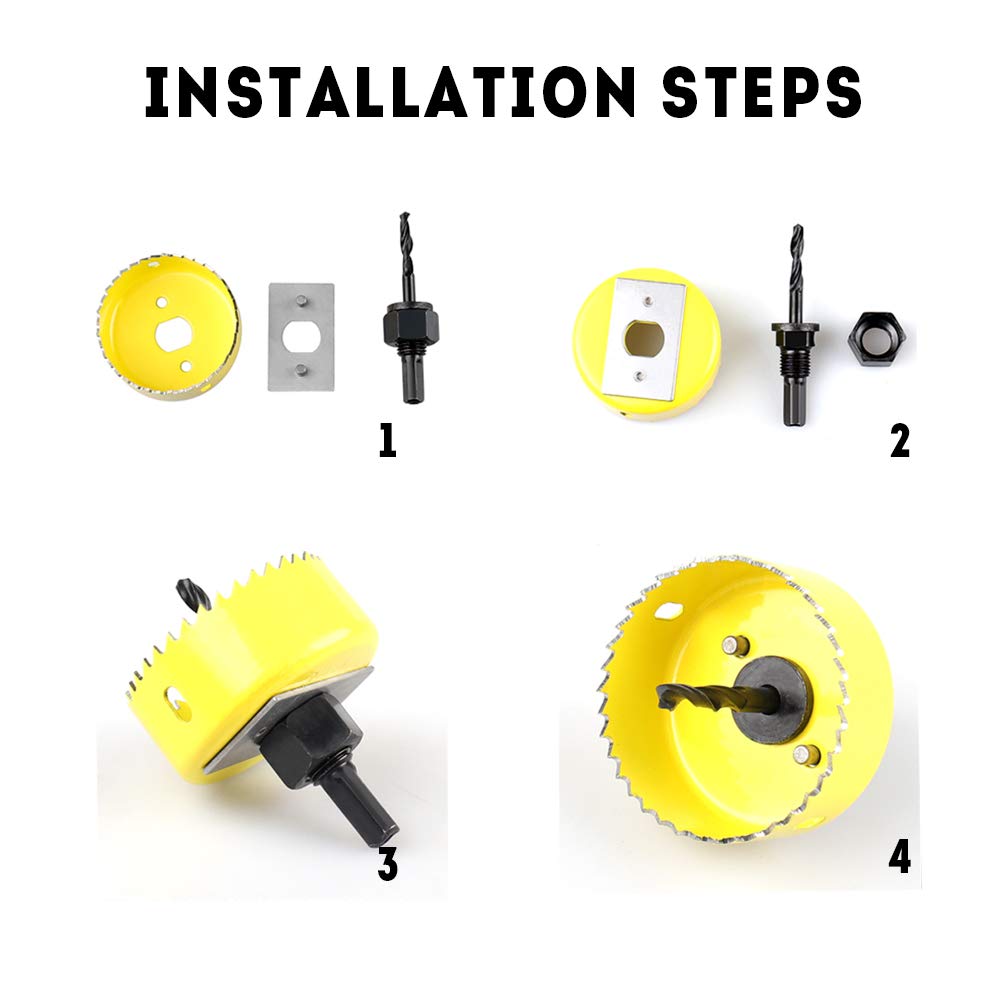 INSTALLATION STEPS

1

2

3

4