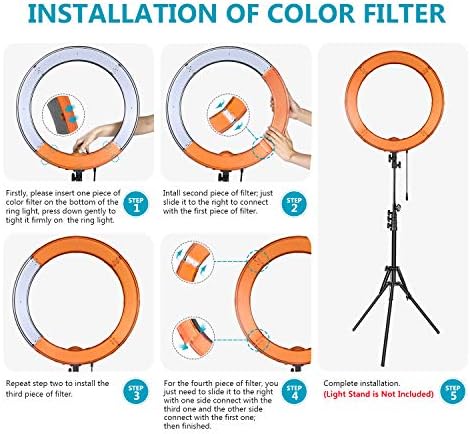 INSTALLATION OF COLOR FILTER

Firstly, please insert one piece of color filter on the bottom of the ring light, press down gently to tight it firmly on the ring light.

STEP 1

Intall second piece of filter; just slide it to the right to connect with the first piece of filter.

STEP 2

Repeat step two to install the third piece of filter.

STEP 3

For the fourth piece of filter, you just need to slide it to the right with one side connect with the third one and the other side connect with the first one; then finished.

STEP 4

Complete installation.
(Light Stand is Not Included)

STEP 5