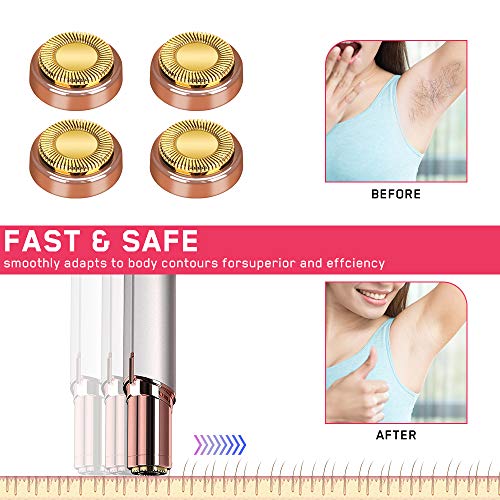 BEFORE

FAST & SAFE

smoothly adapts to body contours forsuperior and effciency

AFTER