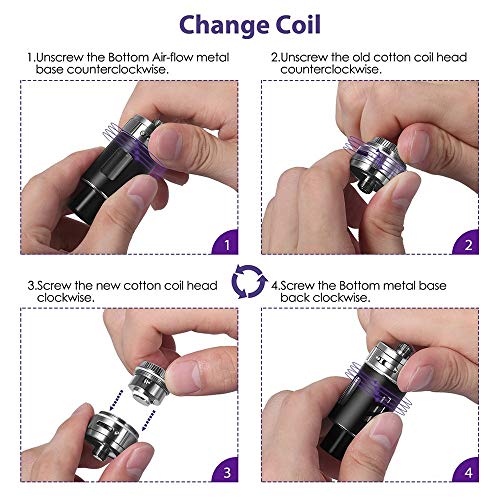 Change Coil

1.Unscrew the Bottom Air-flow metal base counterclockwise.

1

2.Unscrew the old cotton coil head counterclockwise.

2

3.Screw the new cotton coil head clockwise.

3

4.Screw the Bottom metal base back clockwise.

4