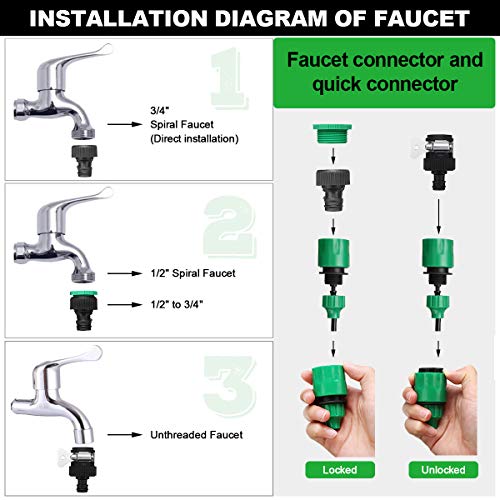 INSTALLATION DIAGRAM OF FAUCET

1

3/4"
Spiral Faucet
(Direct installation)

2

1/2" Spiral Faucet

1/2" to 3/4"

3

Unthreaded Faucet

Faucet connector and quick connector

Locked

Unlocked