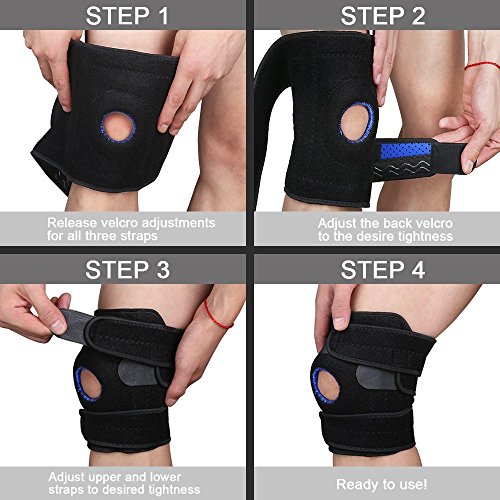 STEP 1

Release velcro adjustments for all three straps

STEP 2

Adjust the back velcro to the desire tightness

STEP 3

Adjust upper and lower straps to desired tightness

STEP 4

Ready to use!