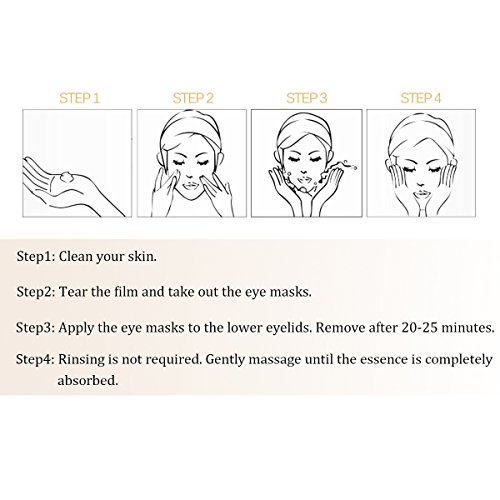 STEP 1

STEP 2

STEP 3

STEP 4

Step1: Clean your skin.

Step2: Tear the film and take out the eye masks.

Step3: Apply the eye masks to the lower eyelids. Remove after 20-25 minutes.

Step4: Rinsing is not required. Gently massage until the essence is completely absorbed.