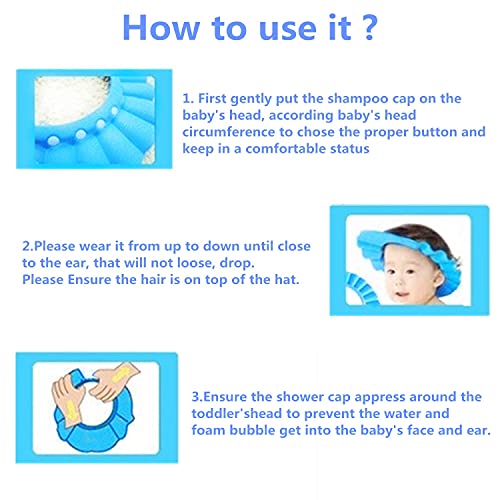 How to use it ?

1. First gently put the shampoo cap on the baby's head, according baby's head circumference to chose the proper button and keep in a comfortable status

2.Please wear it from up to down until close to the ear, that will not loose, drop.
Please Ensure the hair is on top of the hat.

3.Ensure the shower cap appress around the toddler'shead to prevent the water and foam bubble get into the baby's face and ear.