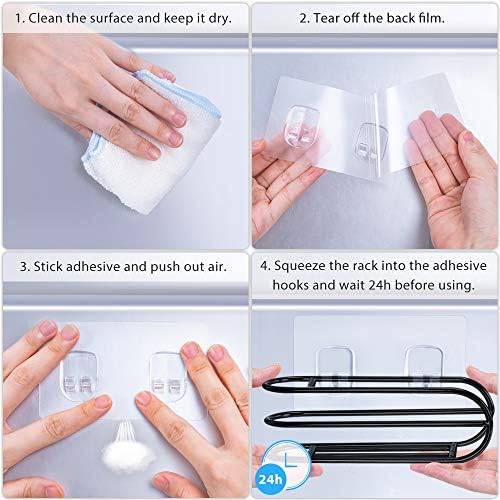 1. Clean the surface and keep it dry.

2. Tear off the back film.

3. Stick adhesive and push out air.

4. Squeeze the rack into the adhesive hooks and wait 24h before using.

24h