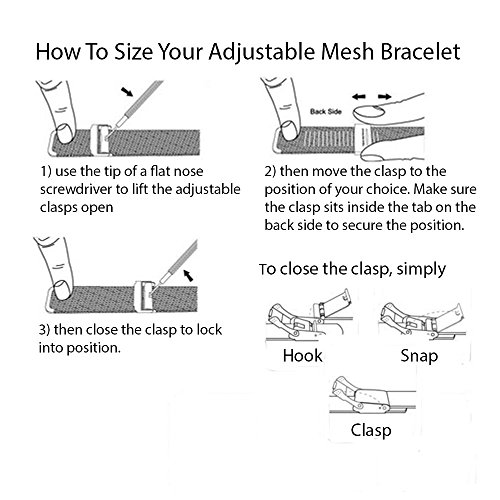 How To Size Your Adjustable Mesh Bracelet

1) use the tip of a flat nose screwdriver to lift the adjustable clasps open

Back Side

2) then move the clasp to the position of your choice. Make sure the clasp sits inside the tab on the back side to secure the position.

3) then close the clasp to lock into position.

To close the clasp, simply

Hook

Snap

Clasp