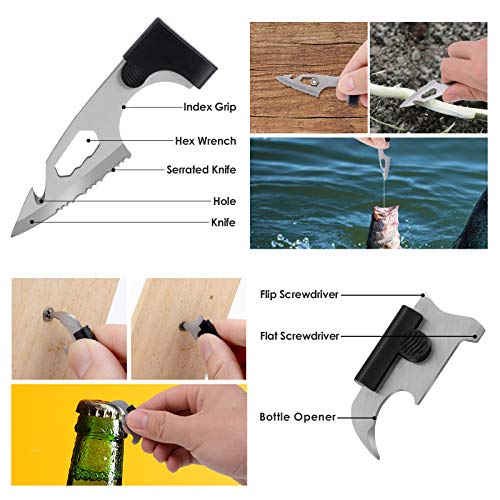 Index Grip
Hex Wrench
Serrated Knife
Hole
Knife

Flip Screwdriver
Flat Screwdriver
Bottle Opener