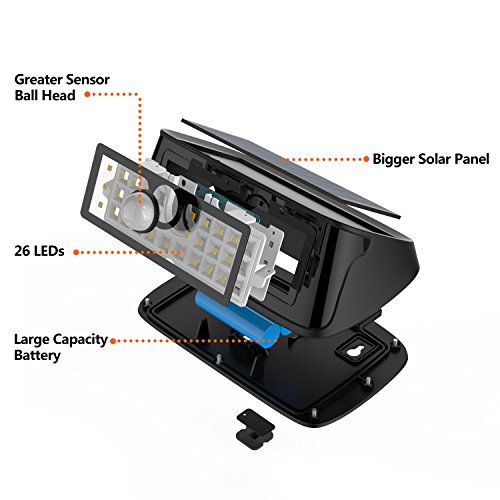 Greater Sensor Ball Head

Bigger Solar Panel

26 LEDs

Large Capacity Battery