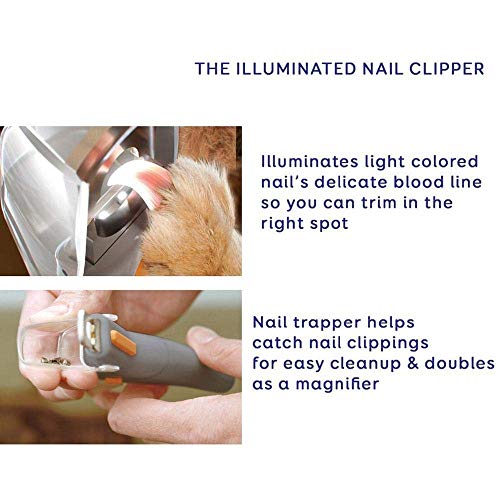 THE ILLUMINATED NAIL CLIPPER

Illuminates light colored nail's delicate blood line so you can trim in the right spot

Nail trapper helps catch nail clippings for easy cleanup & doubles as a magnifier