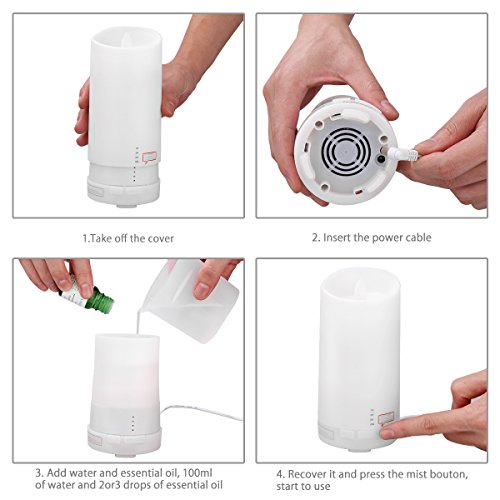 1.Take off the cover

2. Insert the power cable

3. Add water and essential oil, 100ml of water and 2or3 drops of essential oil

4. Recover it and press the mist bouton, start to use