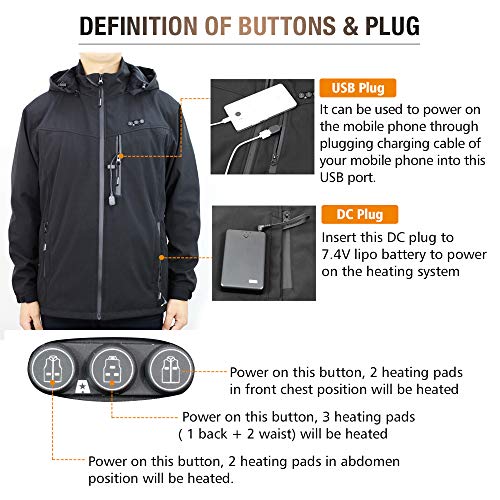 DEFINITION OF BUTTONS & PLUG

USB Plug

It can be used to power on the mobile phone through plugging charging cable of your mobile phone into this USB port.

DC Plug

Insert this DC plug to 7.4V lipo battery to power on the heating system

Power on this button, 2 heating pads in front chest position will be heated

Power on this button, 3 heating pads ( 1 back + 2 waist) will be heated

Power on this button, 2 heating pads in abdomen position will be heated.