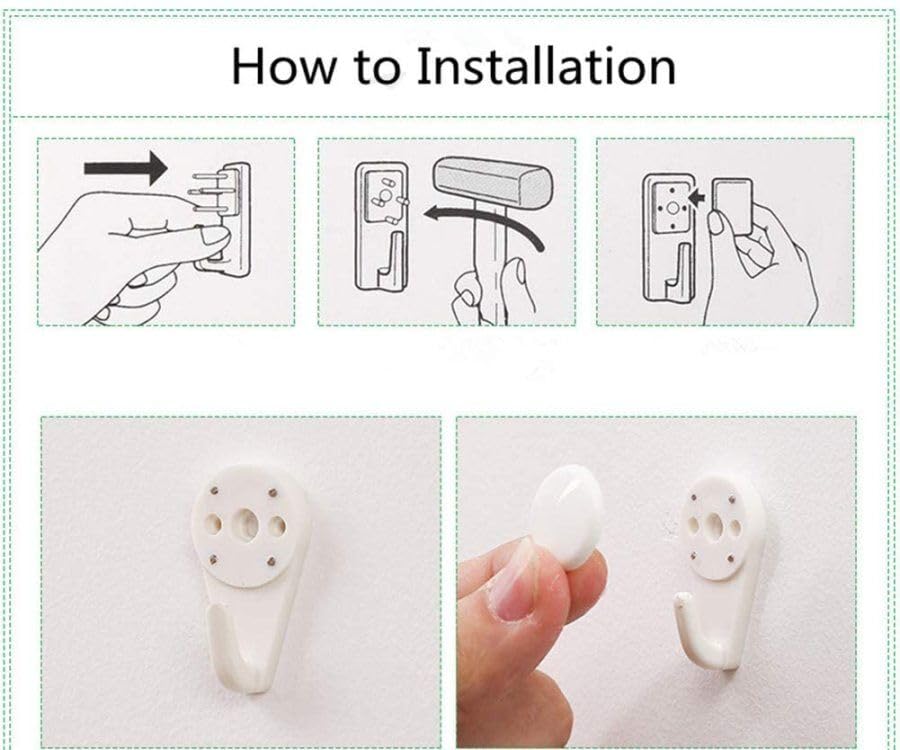 How to Installation