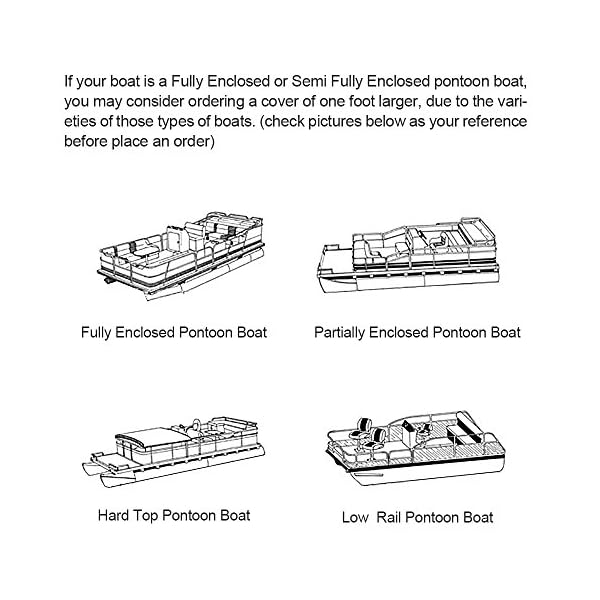 If your boat is a Fully Enclosed or Semi Fully Enclosed pontoon boat, you may consider ordering a cover of one foot larger, due to the varieties of those types of boats. (check pictures below as your reference before place an order)

Fully Enclosed Pontoon Boat

Partially Enclosed Pontoon Boat

Hard Top Pontoon Boat

Low Rail Pontoon Boat