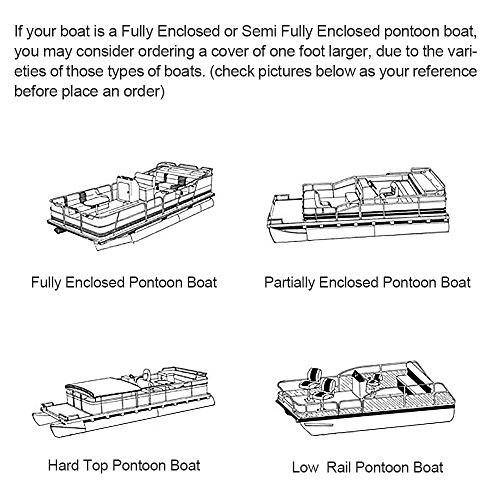 If your boat is a Fully Enclosed or Semi Fully Enclosed pontoon boat, you may consider ordering a cover of one foot larger, due to the varieties of those types of boats. (check pictures below as your reference before place an order)

Fully Enclosed Pontoon Boat

Partially Enclosed Pontoon Boat

Hard Top Pontoon Boat

Low Rail Pontoon Boat