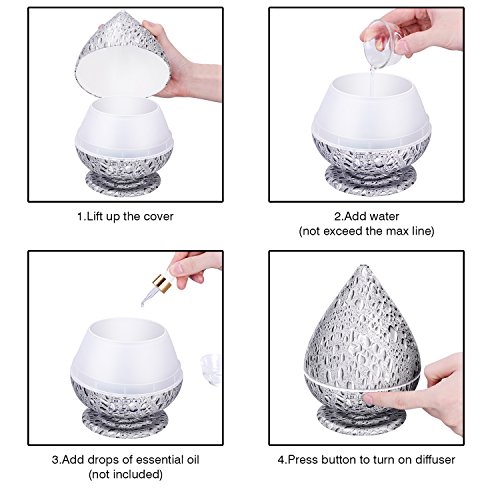 1.Lift up the cover

2.Add water
(not exceed the max line)

3.Add drops of essential oil
(not included)

4.Press button to turn on diffuser